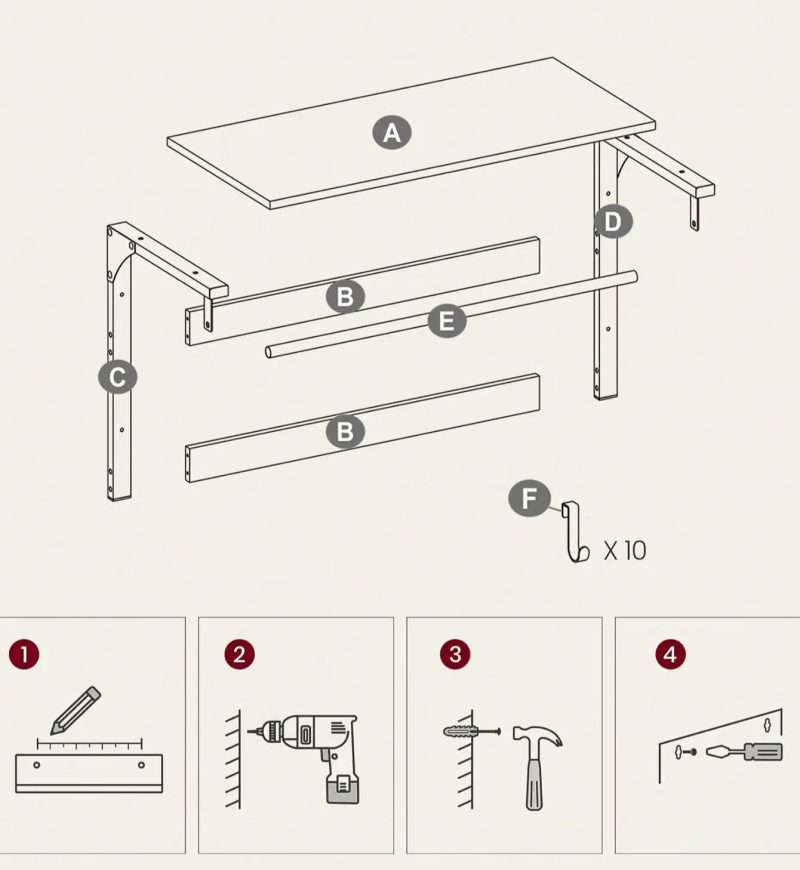 A

D

B

E

C

B

F

X 10

1

2

3

4